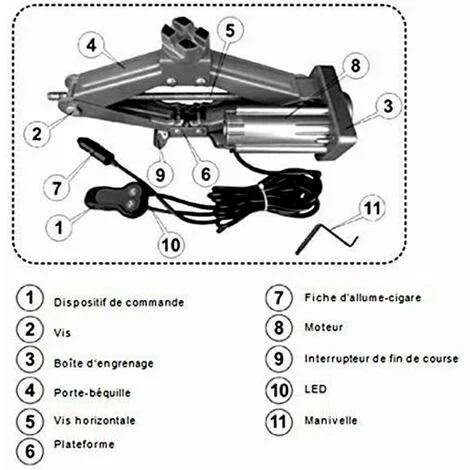 4
5
8
3
2
9
6
7
1
10
11

1 Dispositif de commande
2 Vis
3 Boîte d'engrenage
4 Porte-béquille
5 Vis horizontale
6 Plateforme
7 Fiche d'allume-cigare
8 Moteur
9 Interrupteur de fin de course
10 LED
11 Manivelle