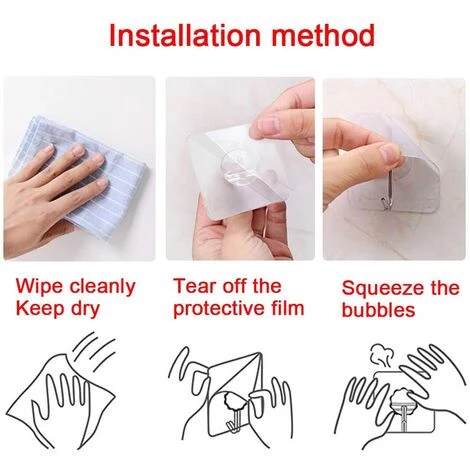 Installation method

Wipe cleanly
Keep dry

Tear off the
protective film

Squeeze the
bubbles