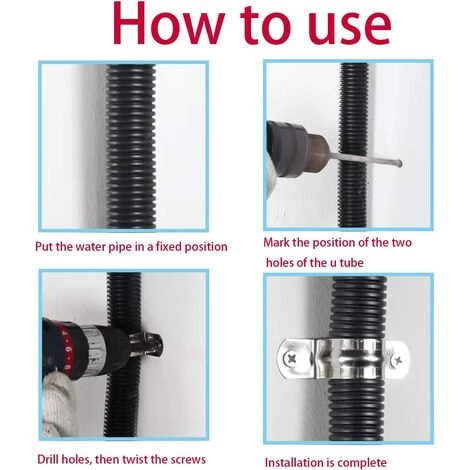 How to use

Put the water pipe in a fixed position

Mark the position of the two holes of the u tube

4 · 6 · 8

Drill holes, then twist the screws

Installation is complete