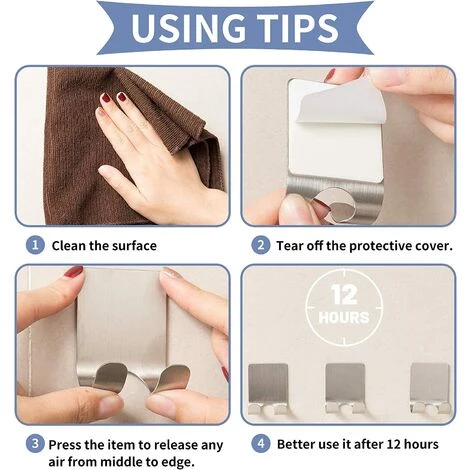 USING TIPS

1 Clean the surface

2 Tear off the protective cover.

12 HOURS

3 Press the item to release any air from middle to edge.

4 Better use it after 12 hours