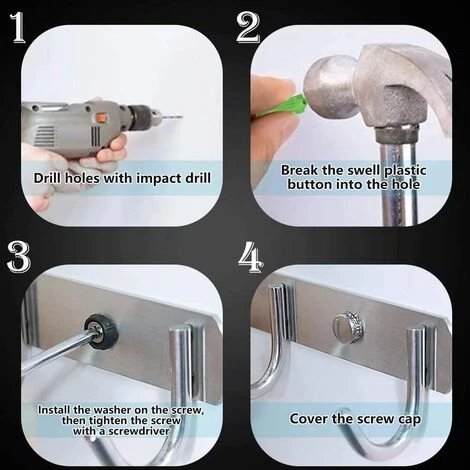 1

Drill holes with impact drill

2

Break the swell plastic button into the hole

3

Install the washer on the screw, then tighten the screw with a screwdriver

4

Cover the screw cap