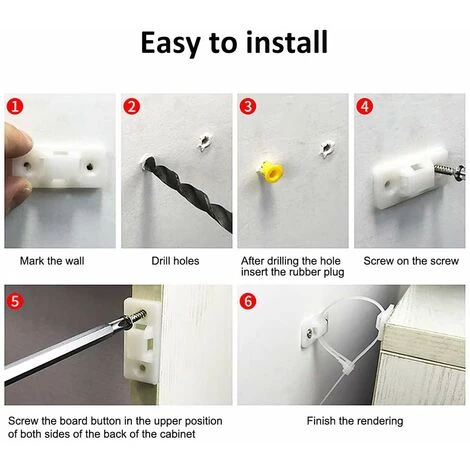 Easy to install

1

Mark the wall

2

Drill holes

3

After drilling the hole insert the rubber plug

4

Screw on the screw

5

Screw the board button in the upper position of both sides of the back of the cabinet

6

Finish the rendering