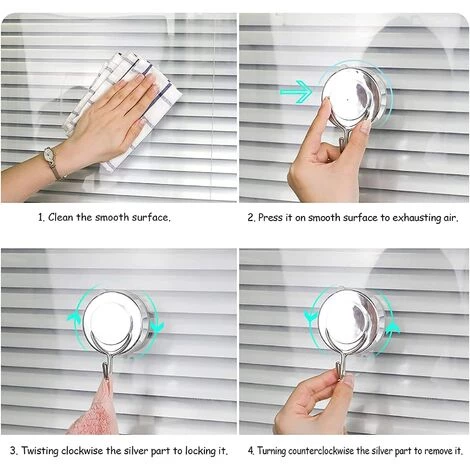 1. Clean the smooth surface.

2. Press it on smooth surface to exhausting air.

3. Twisting clockwise the silver part to locking it.

4. Turning counterclockwise the silver part to remove it.