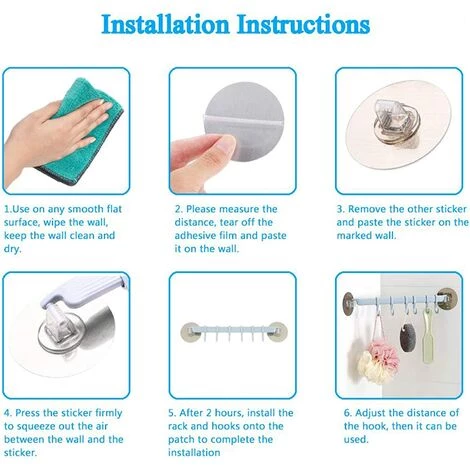 Installation Instructions

1.Use on any smooth flat surface, wipe the wall, keep the wall clean and dry.

2. Please measure the distance, tear off the adhesive film and paste it on the wall.

3. Remove the other sticker and paste the sticker on the marked wall.

4. Press the sticker firmly to squeeze out the air between the wall and the sticker.

5. After 2 hours, install the rack and hooks onto the patch to complete the installation

6. Adjust the distance of the hook, then it can be used.