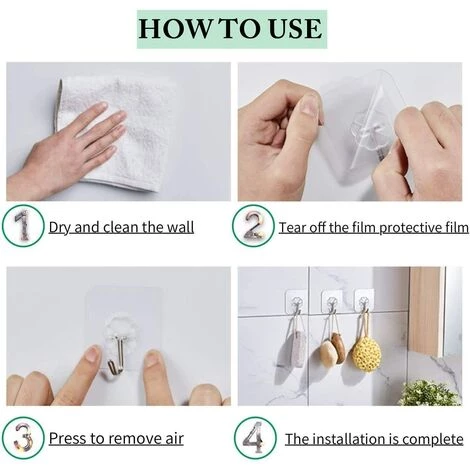 HOW TO USE

1 Dry and clean the wall

2 Tear off the film protective film

3 Press to remove air

4 The installation is complete