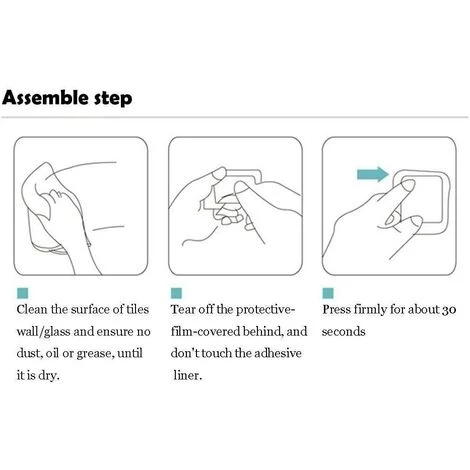 Assemble step

Clean the surface of tiles wall/glass and ensure no dust, oil or grease, until it is dry.

Tear off the protective-film-covered behind, and don't touch the adhesive liner.

Press firmly for about 30 seconds