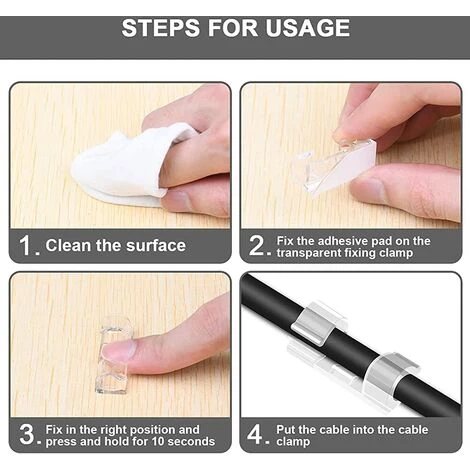 STEPS FOR USAGE

1. Clean the surface

2. Fix the adhesive pad on the transparent fixing clamp

3. Fix in the right position and press and hold for 10 seconds

4. Put the cable into the cable clamp