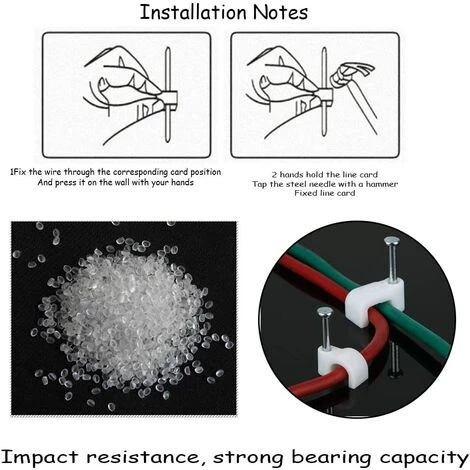 Installation Notes

1Fix the wire through the corresponding card position
And press it on the wall with your hands

2 hands hold the line card
Tap the steel needle with a hammer
Fixed line card

Impact resistance, strong bearing capacity