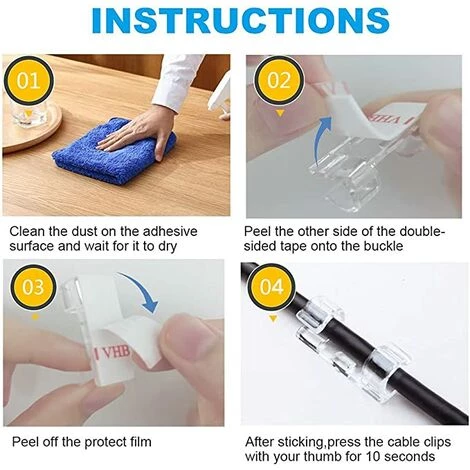 INSTRUCTIONS

01

Clean the dust on the adhesive surface and wait for it to dry

02

VHB

Peel the other side of the double-sided tape onto the buckle

03

VHB

Peel off the protect film

04

After sticking,press the cable clips with your thumb for 10 seconds