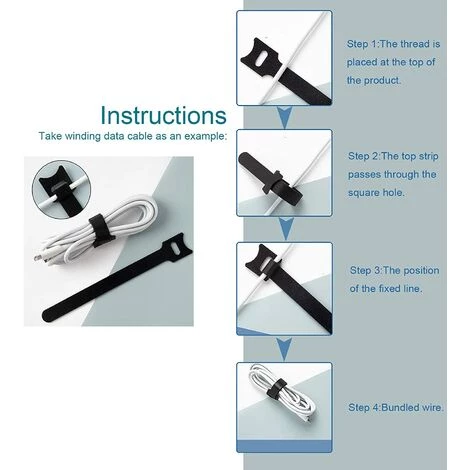 Instructions
Take winding data cable as an example:

Step 1:The thread is placed at the top of the product.

Step 2:The top strip passes through the square hole.

Step 3:The position of the fixed line.

Step 4:Bundled wire.