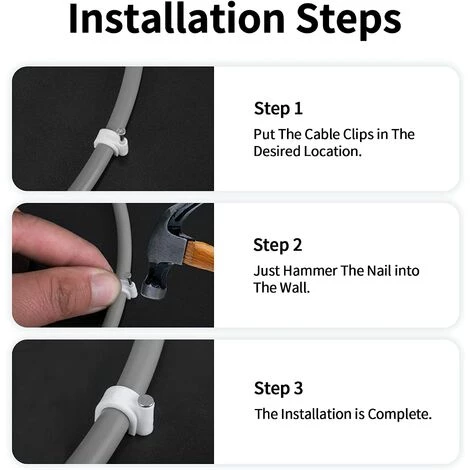 Installation Steps

Step 1
Put The Cable Clips in The Desired Location.

Step 2
Just Hammer The Nail into The Wall.

Step 3
The Installation is Complete.