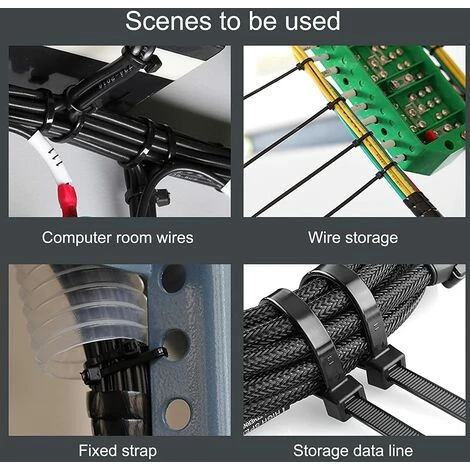 Scenes to be used

Computer room wires

Wire storage

Fixed strap

Storage data line