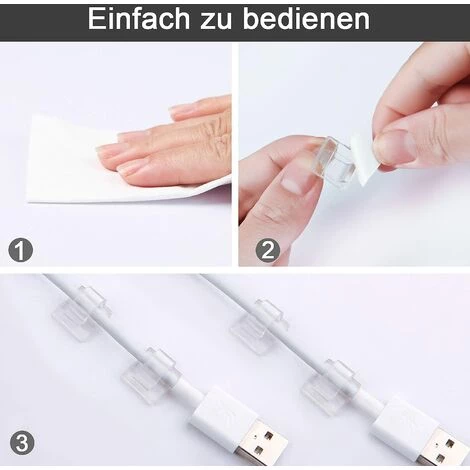 Einfach zu bedienen

1

2

3