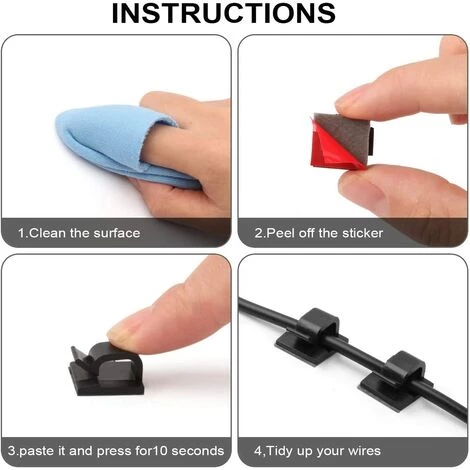 INSTRUCTIONS

1.Clean the surface

2.Peel off the sticker

3.paste it and press for10 seconds

4,Tidy up your wires