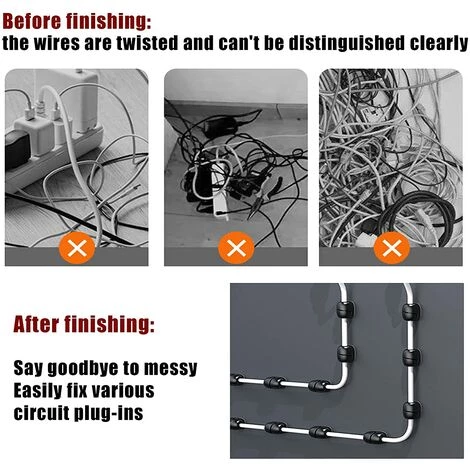 Before finishing:
the wires are twisted and can't be distinguished clearly

After finishing:

Say goodbye to messy
Easily fix various
circuit plug-ins