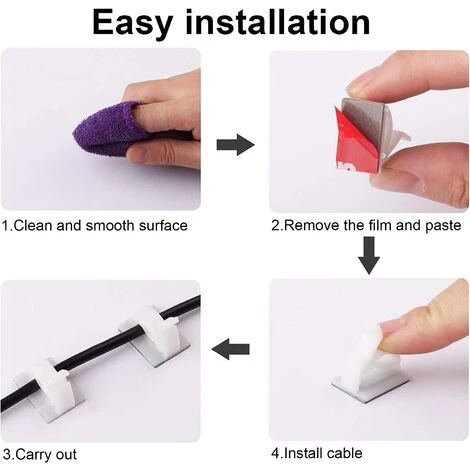 Easy installation

1.Clean and smooth surface

2.Remove the film and paste

3.Carry out

4.Install cable