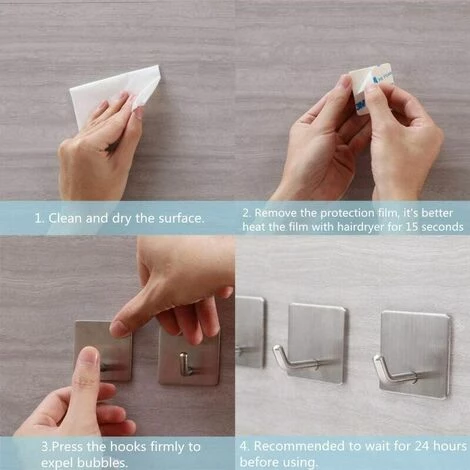 1. Clean and dry the surface.

2. Remove the protection film, it's better heat the film with hairdryer for 15 seconds

3.Press the hooks firmly to expel bubbles.

4. Recommended to wait for 24 hours before using.