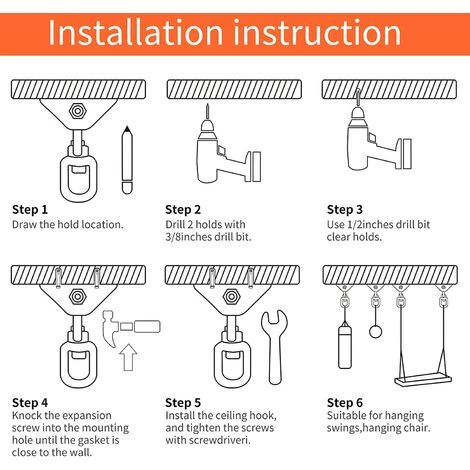 Installation instruction

Step 1
Draw the hold location.

Step 2
Drill 2 holds with 3/8inches drill bit.

Step 3
Use 1/2inches drill bit clear holds.

Step 4
Knock the expansion screw into the mounting hole until the gasket is close to the wall.

Step 5
Install the ceiling hook, and tighten the screws with screwdriveri.

Step 6
Suitable for hanging swings,hanging chair.