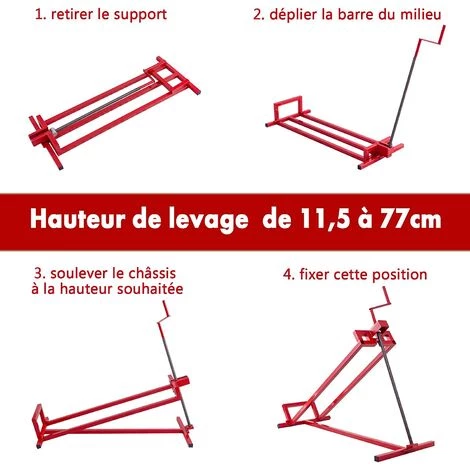 1. retirer le support

2. déplier la barre du milieu

Hauteur de levage de 11,5 à 77cm

3. soulever le châssis à la hauteur souhaitée

4. fixer cette position