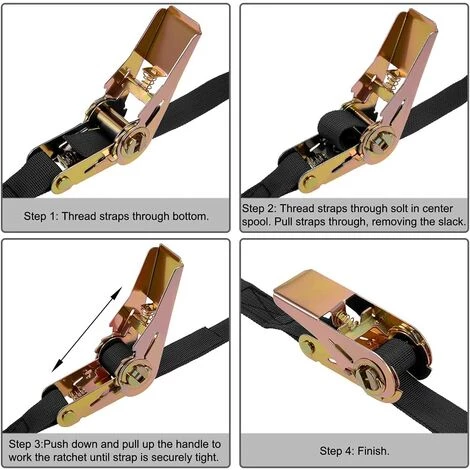 Step 1: Thread straps through bottom.

Step 2: Thread straps through solt in center spool. Pull straps through, removing the slack.

Step 3:Push down and pull up the handle to work the ratchet until strap is securely tight.

Step 4: Finish.